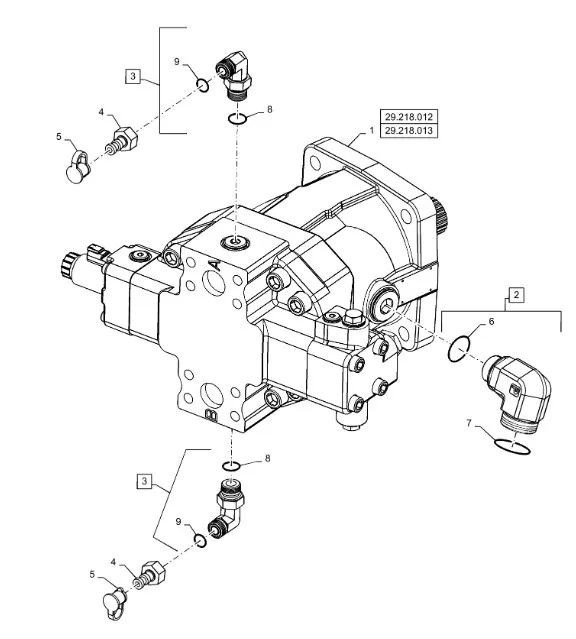 3
9
8
4
5
29.218.012
29.218.013
1
A
2
6
7
B
8
3
9
4
5