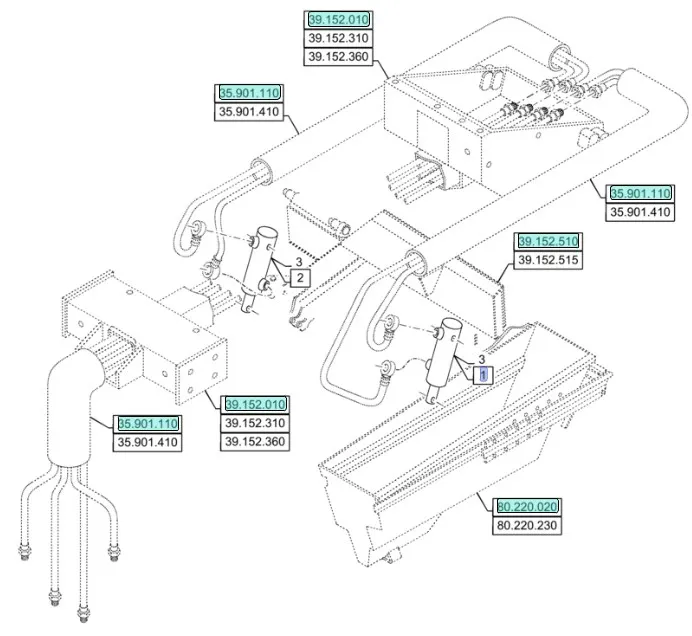 39.152.010
39.152.310
39.152.360

35.901.110
35.901.410

35.901.110
35.901.410

39.152.510
39.152.515

3
2

3
1

39.152.010
39.152.310
39.152.360

35.901.110
35.901.410

80.220.020
80.220.230