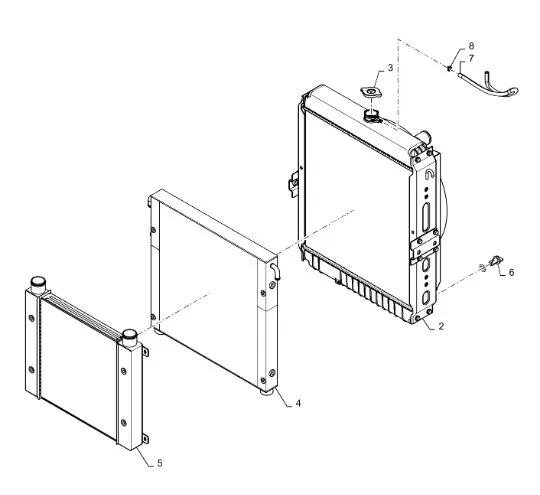 8
7
3
6
2
4
5